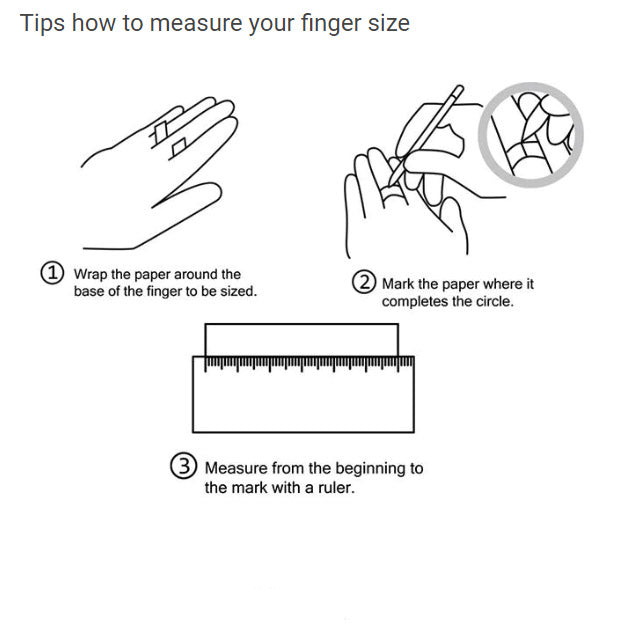 Tips how to measure your finger size

① Wrap the paper around the base of the finger to be sized.

② Mark the paper where it completes the circle.

③ Measure from the beginning to the mark with a ruler.