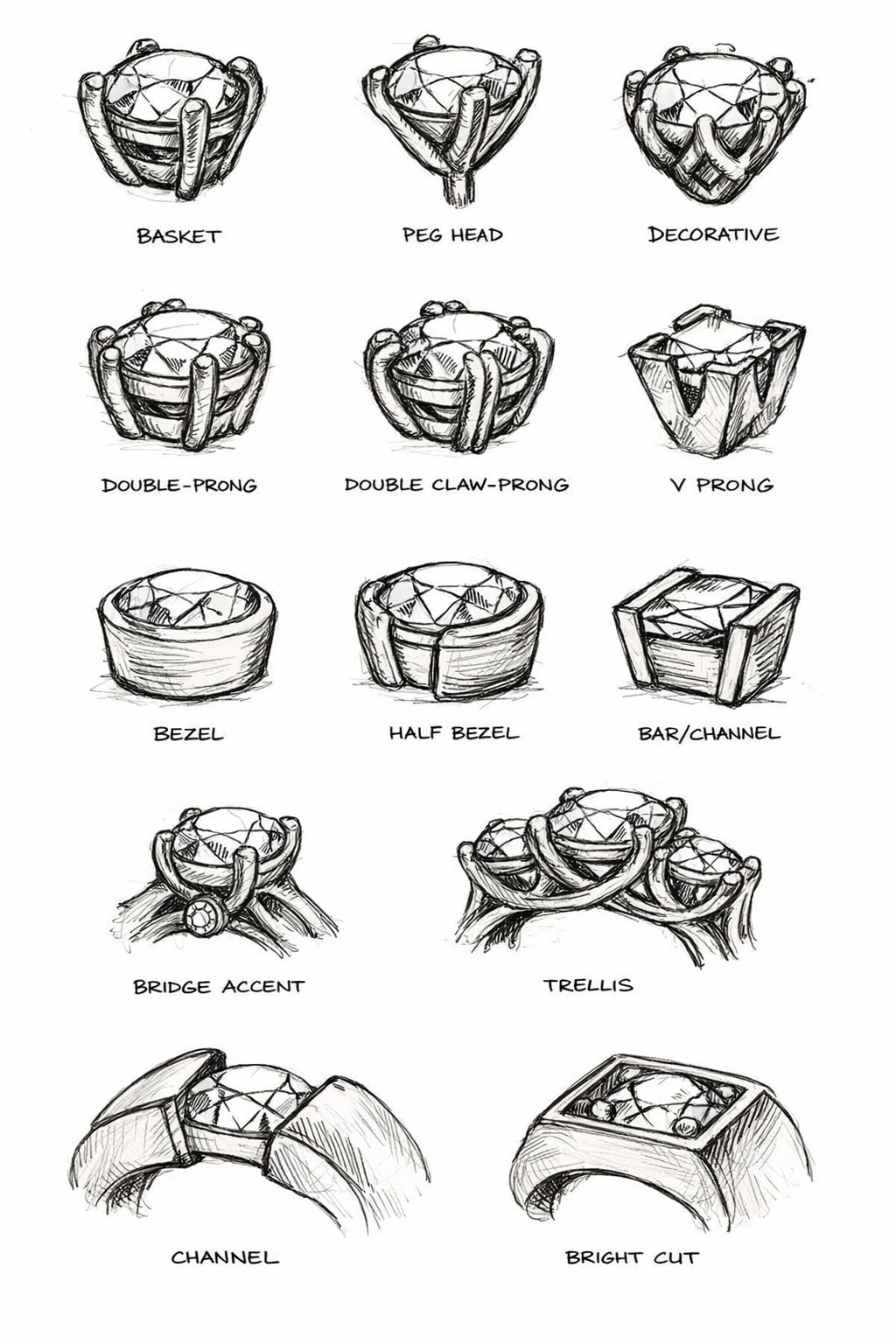 BASKET
PEG HEAD
DECORATIVE

DOUBLE-PRONG
DOUBLE CLAW-PRONG
V PRONG

BEZEL
HALF BEZEL
BAR/CHANNEL

BRIDGE ACCENT
TRELLIS

CHANNEL
BRIGHT CUT