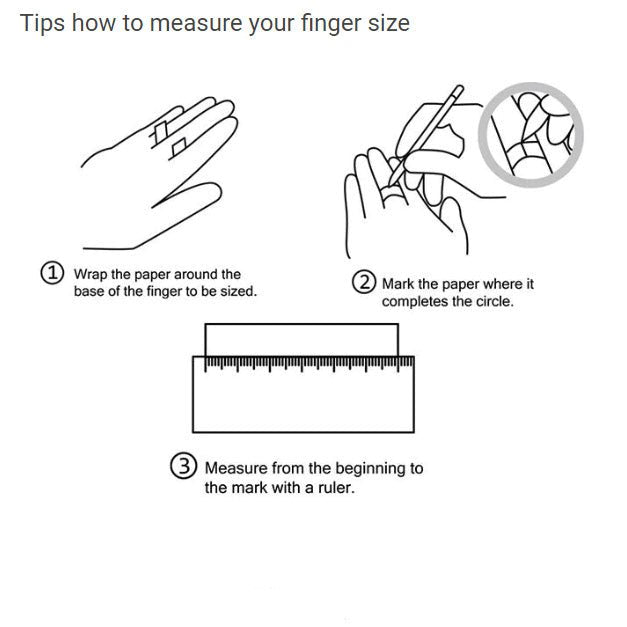 Tips how to measure your finger size

① Wrap the paper around the base of the finger to be sized.

② Mark the paper where it completes the circle.

③ Measure from the beginning to the mark with a ruler.